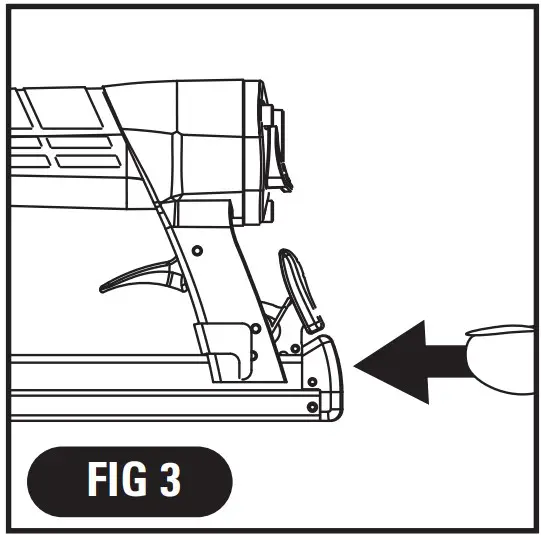 FIG 3