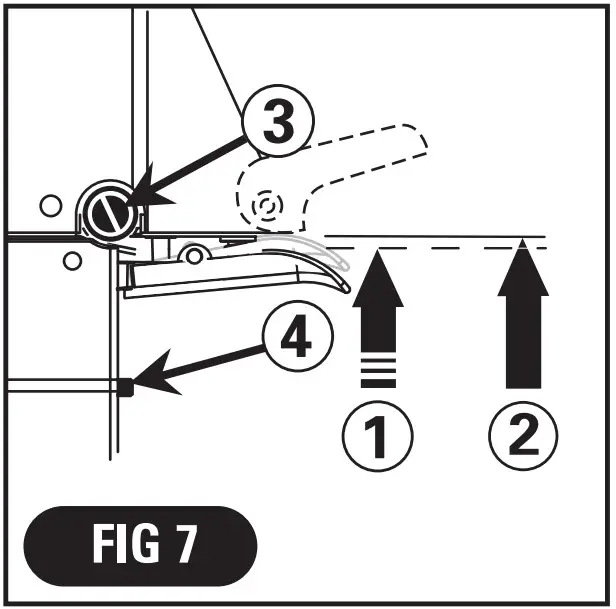 3
4
1
2
FIG 7