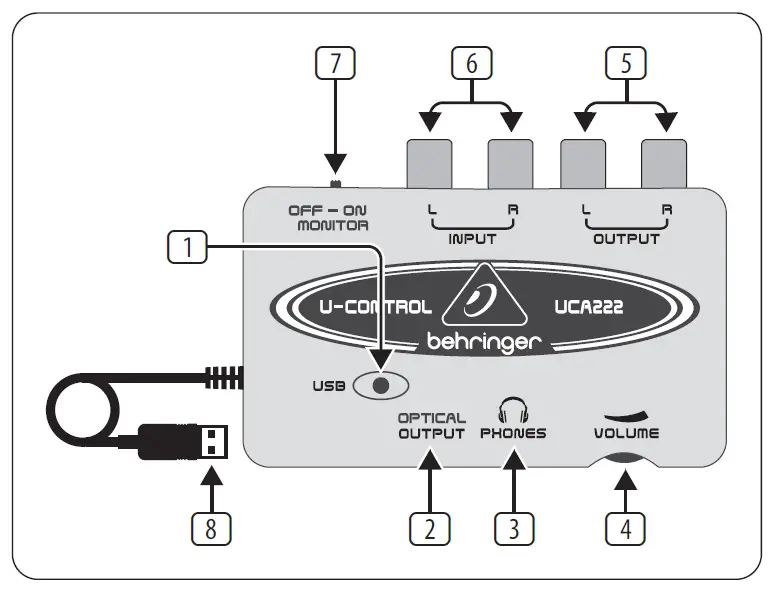 7
6
5
OFF – ON
MONITOR
L R
INPUT
L R
OUTPUT
1
U-CONTROL
UCA222
behringer
USB
OPTICAL
OUTPUT
PHONES
VOLUME
8
2
3
4