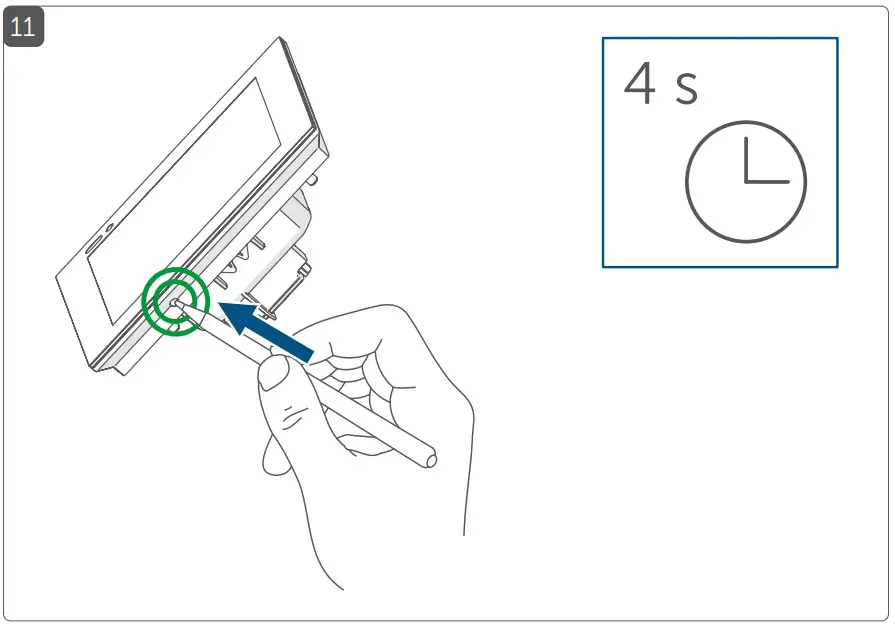 11

4 s