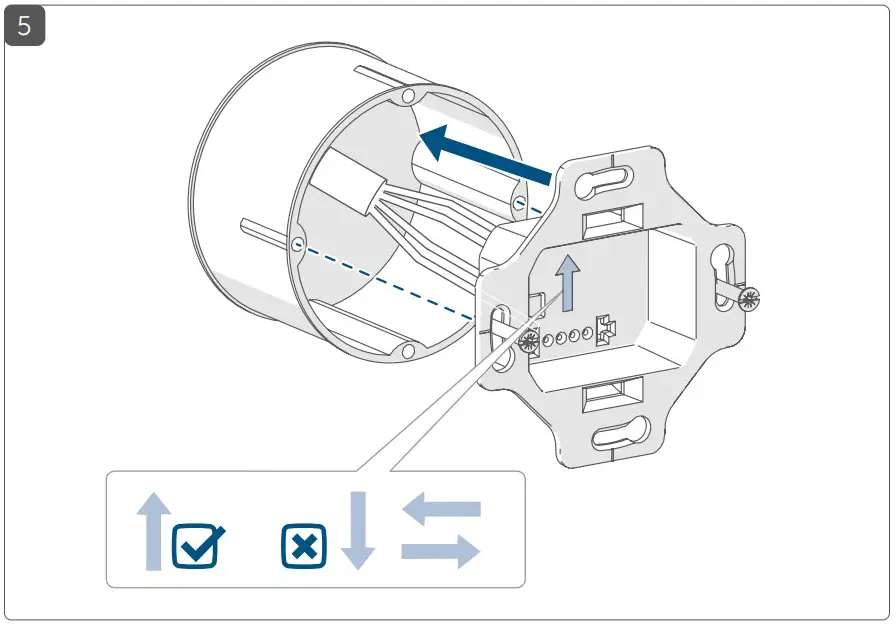 5