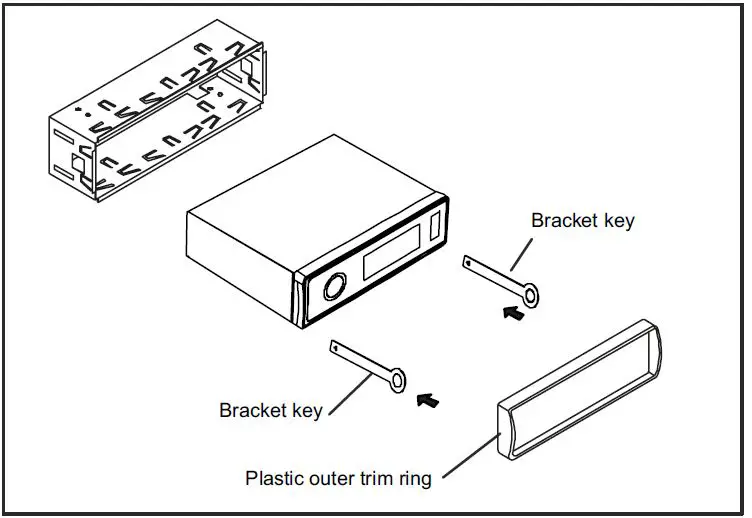 Bracket key

Bracket key

Plastic outer trim ring