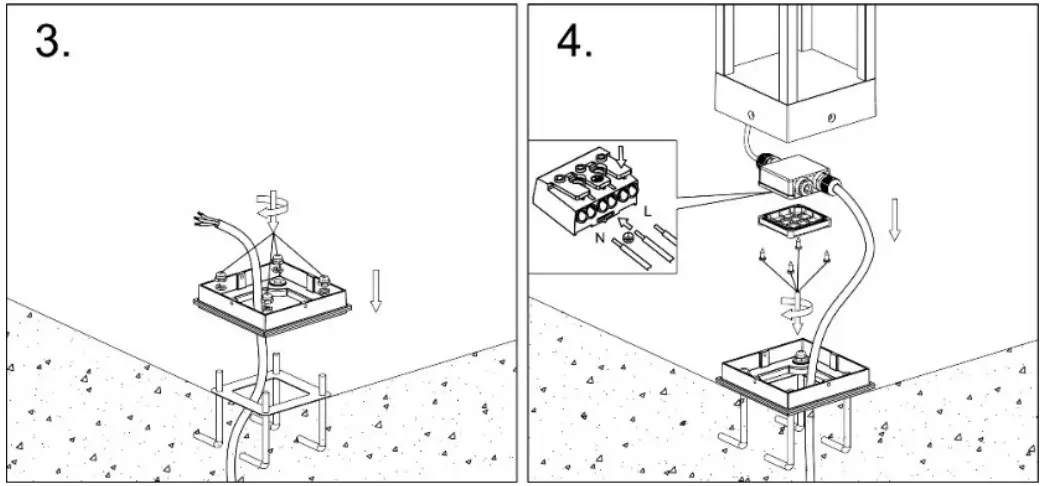 3.

4.

L

N