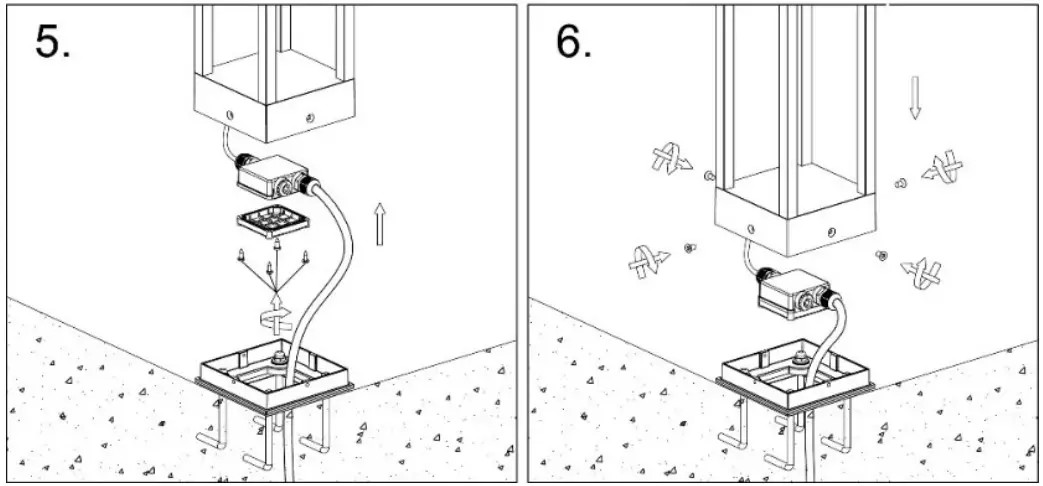 5.

6.