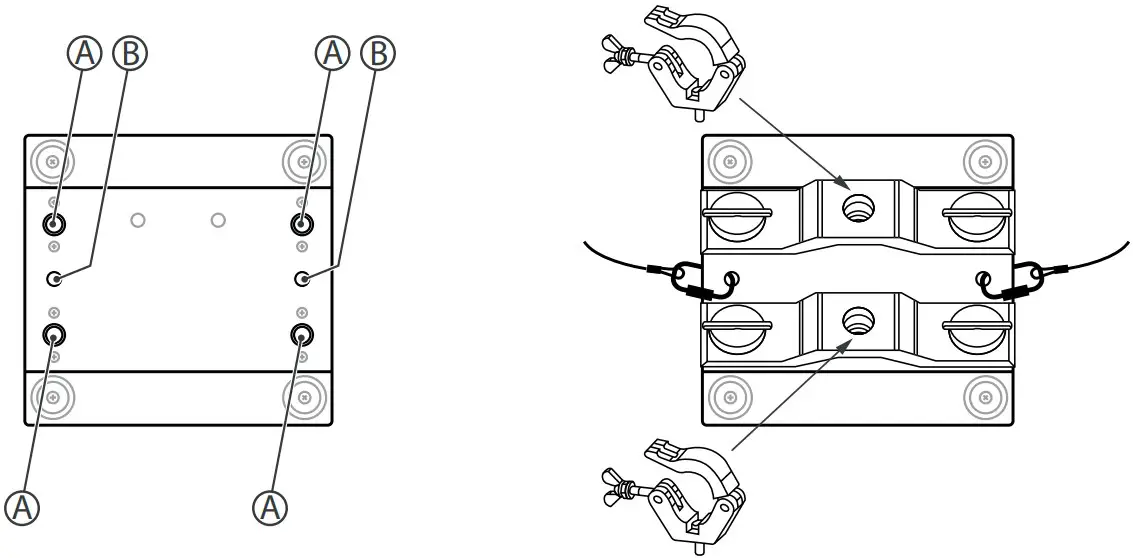 A B A B

A A