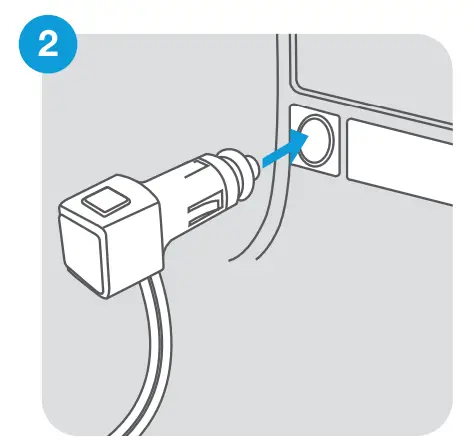 2