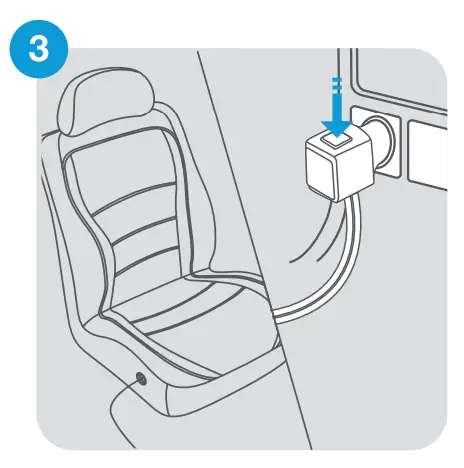 3