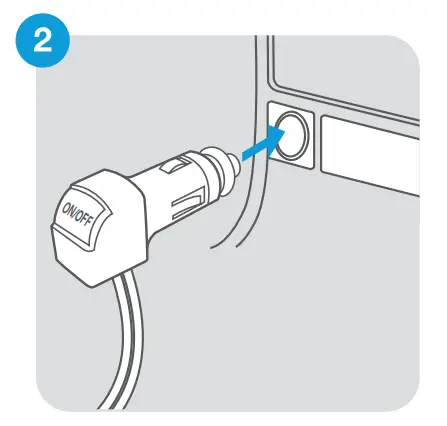 2

ON/OFF