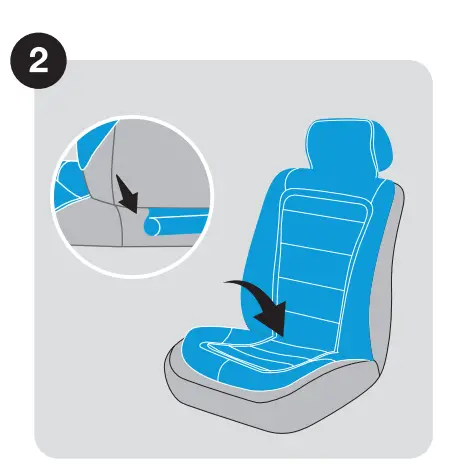 2