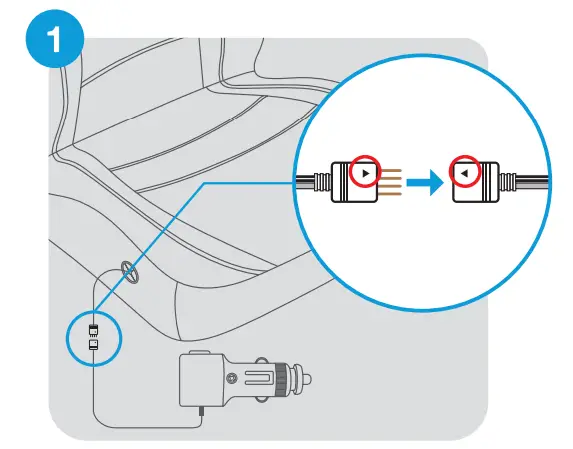 1