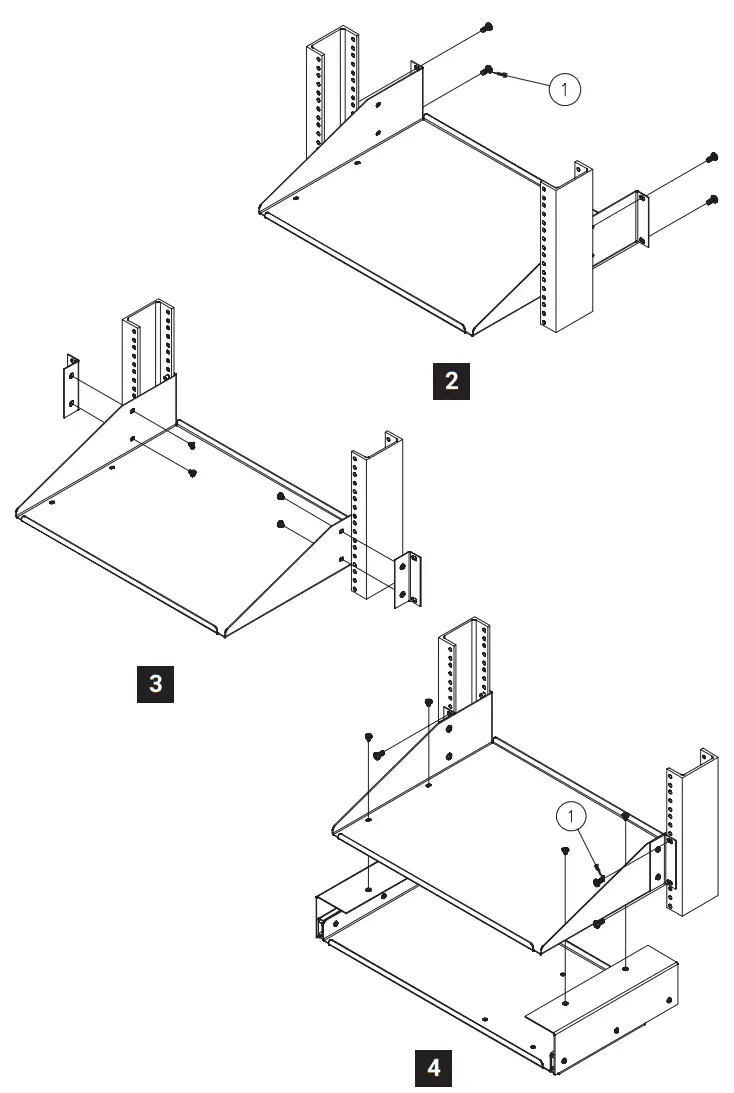 1

2

3

1

4