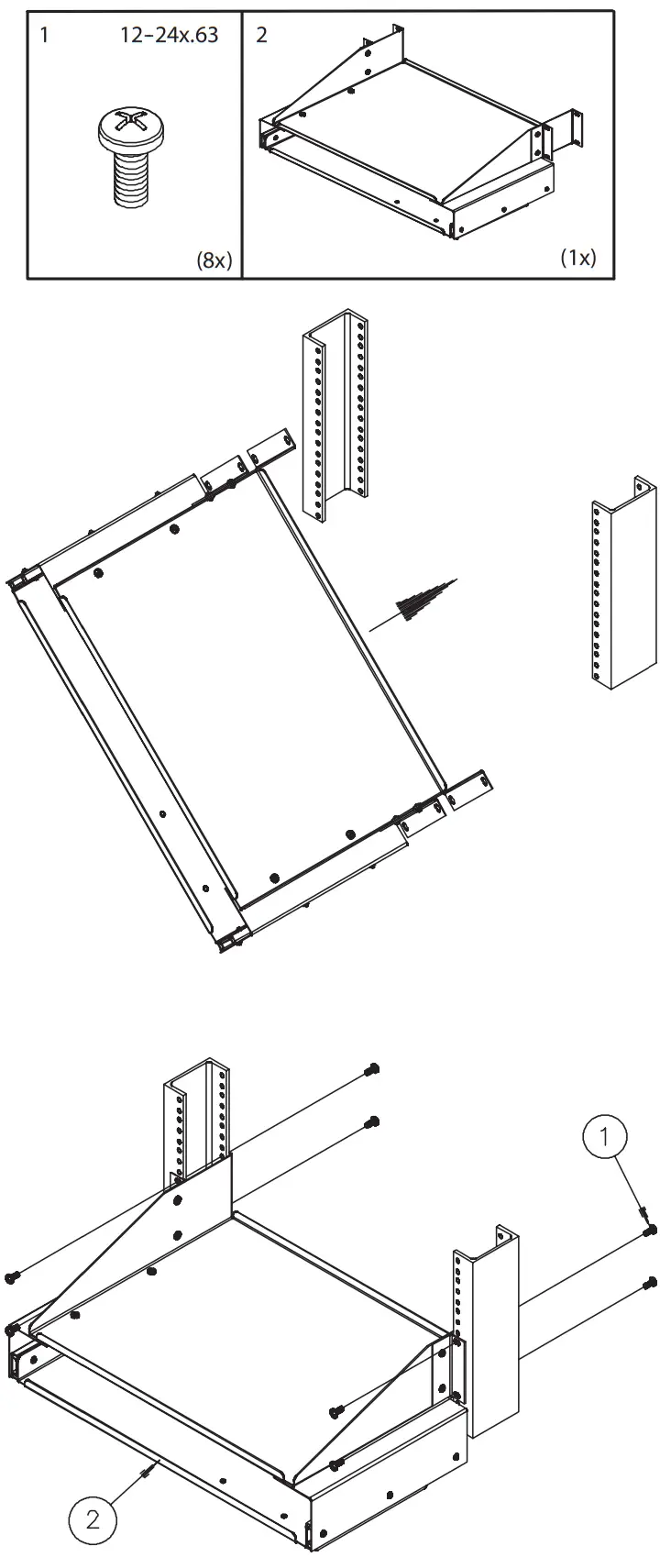 1 12-24x.63

(8x)

2

(1x)

1

2