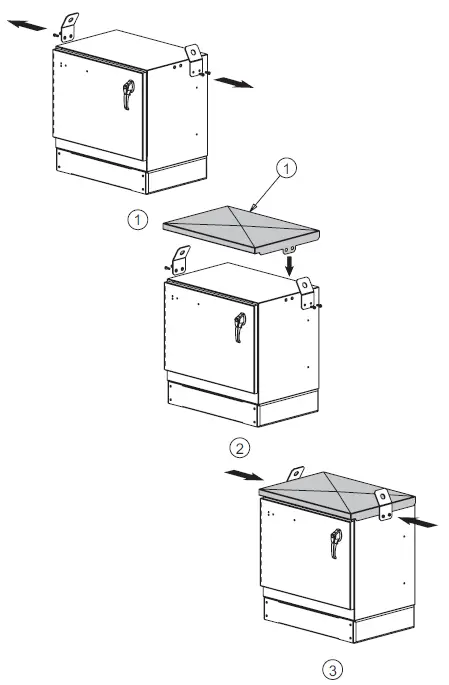 1
1
2
3