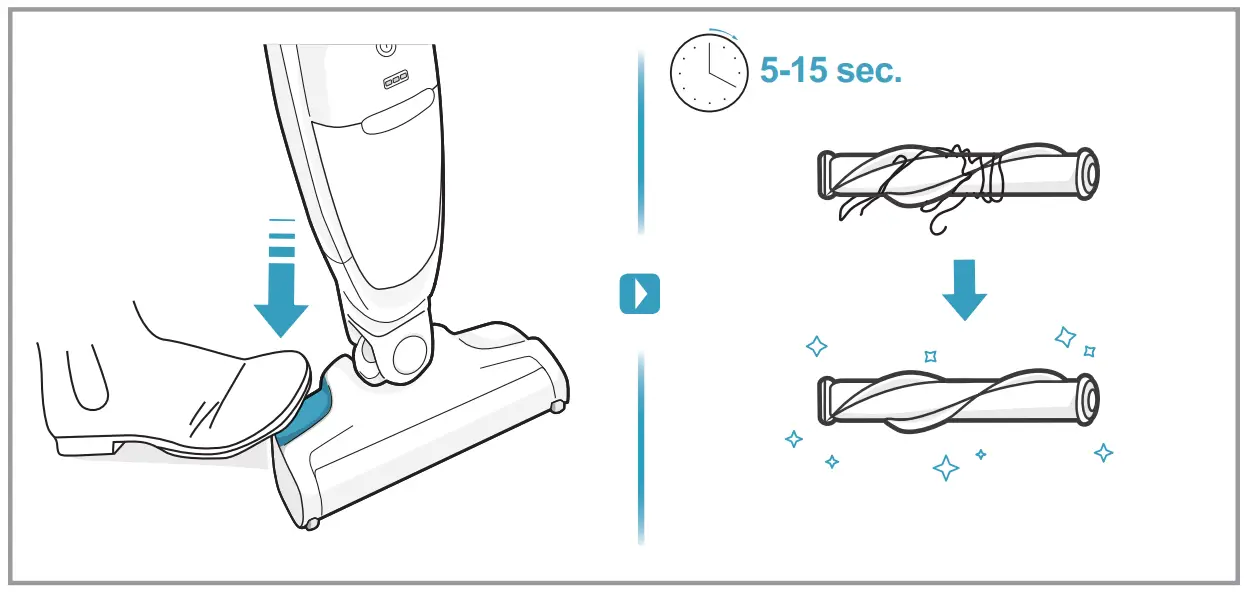 5-15 sec.