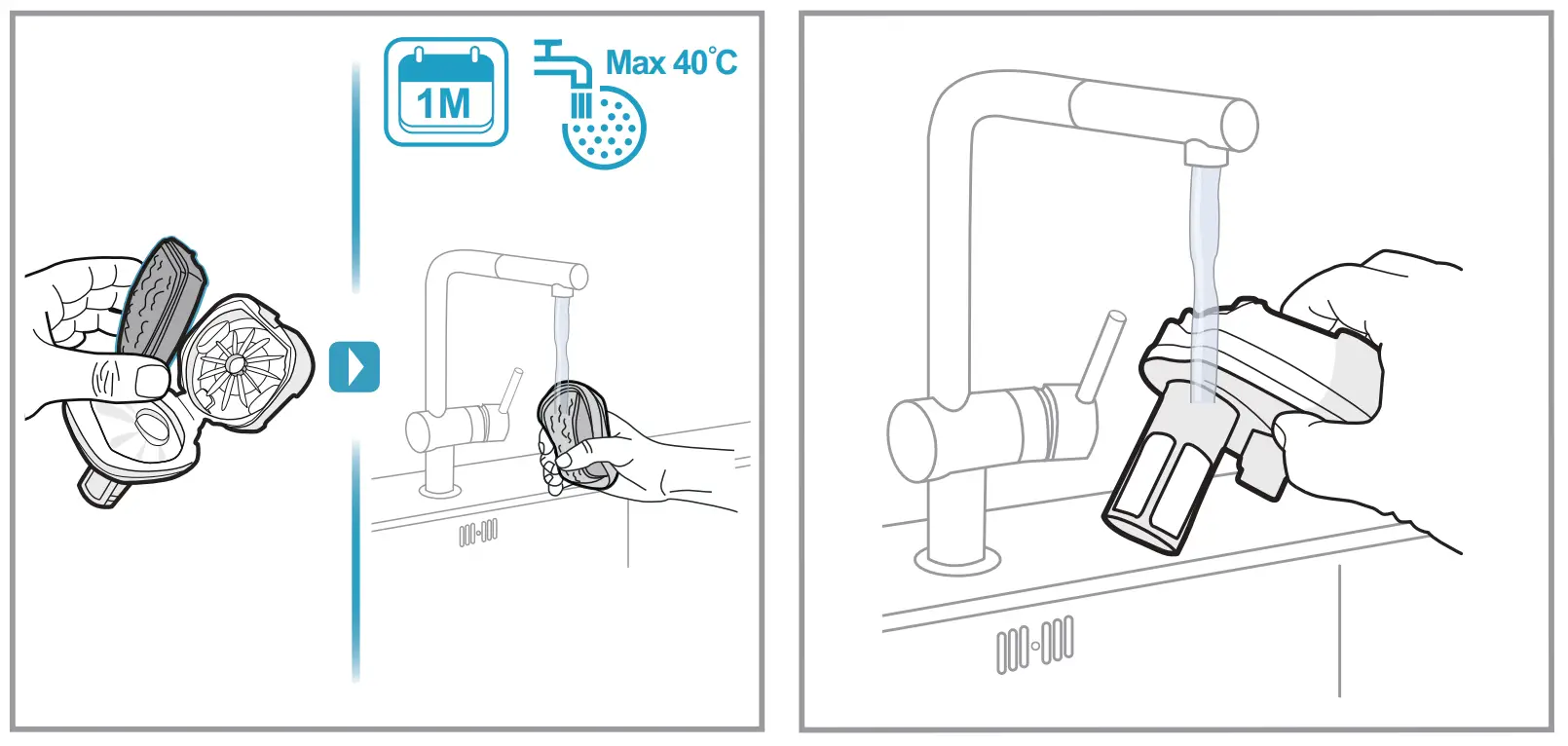 1M

Max 40°C