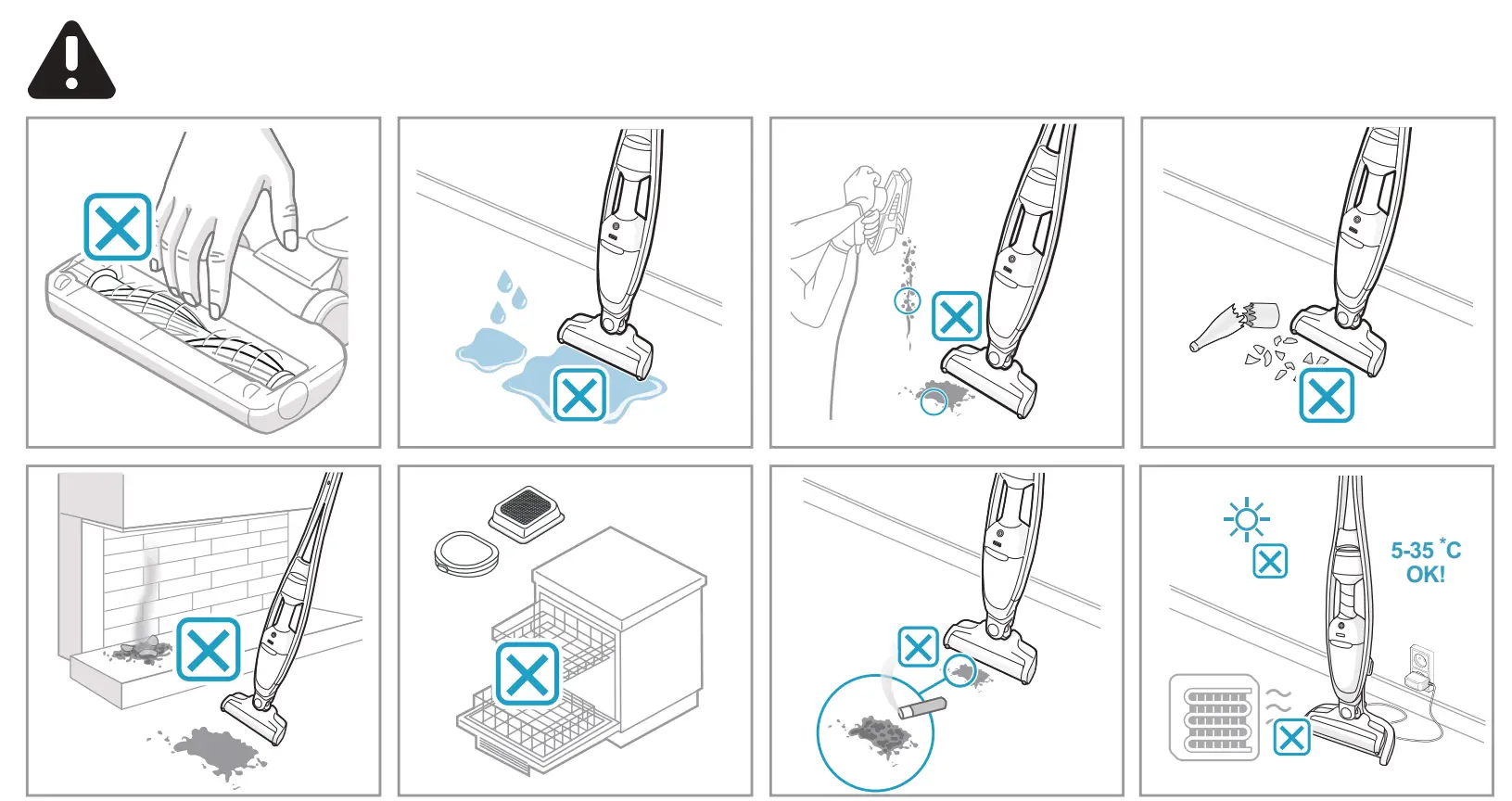 5-35 °C
OK!