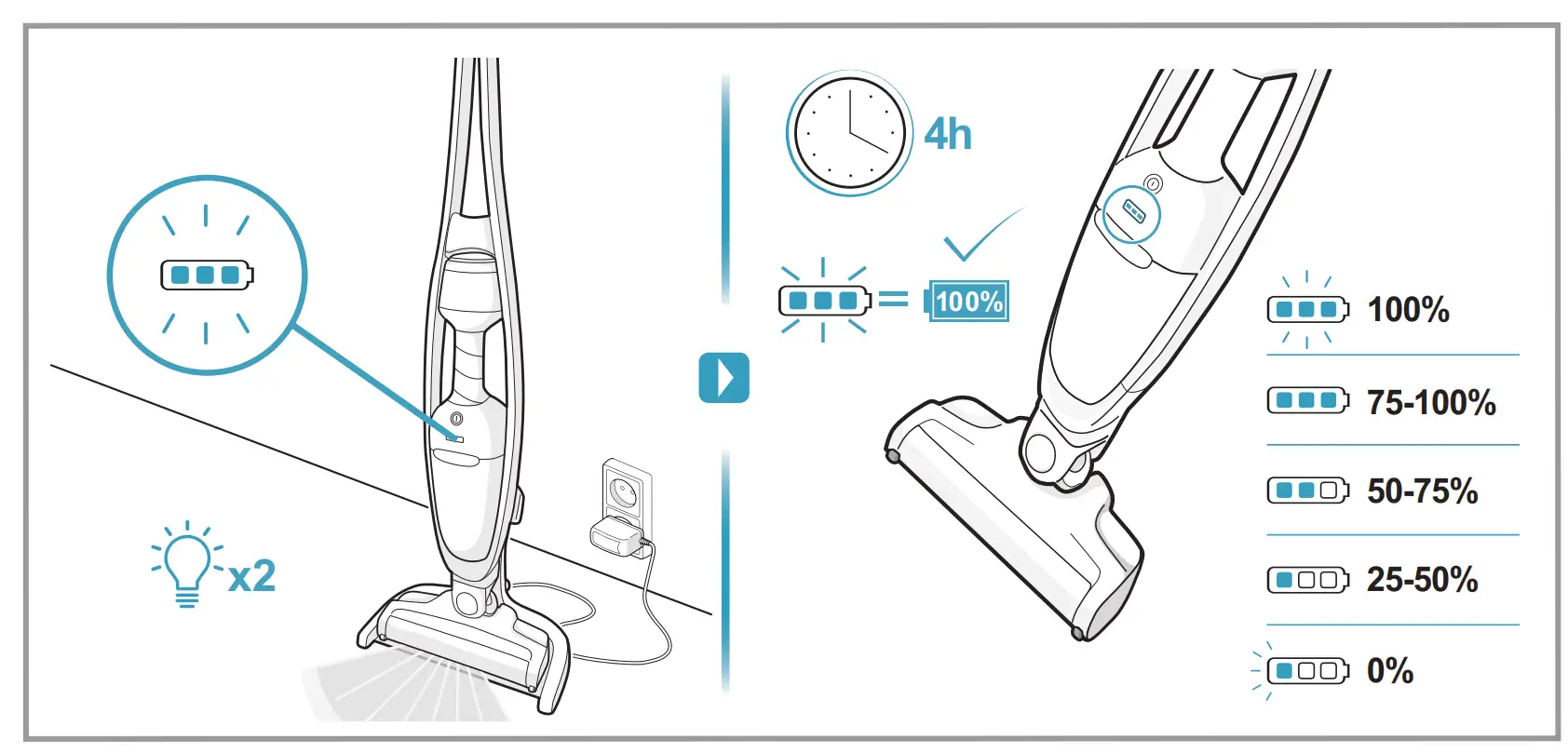 x2

4h

=

100%

100%

75-100%

50-75%

25-50%

0%