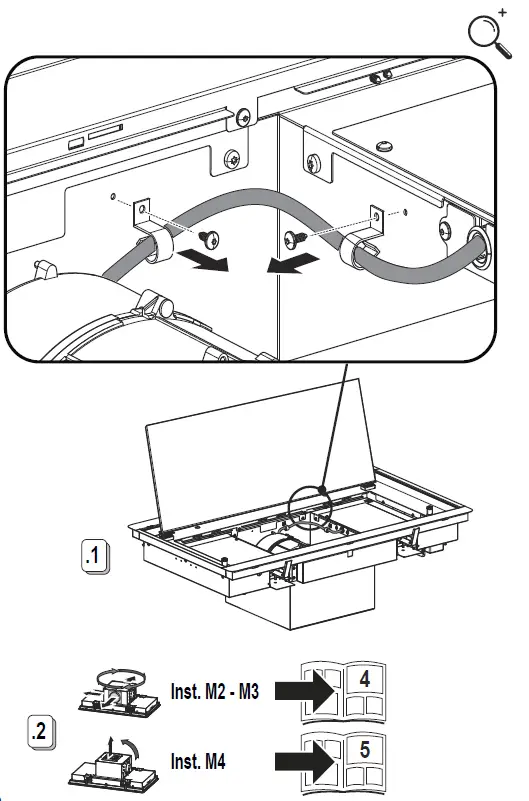 .1

.2

Inst. M2 - M3

4

Inst. M4

5