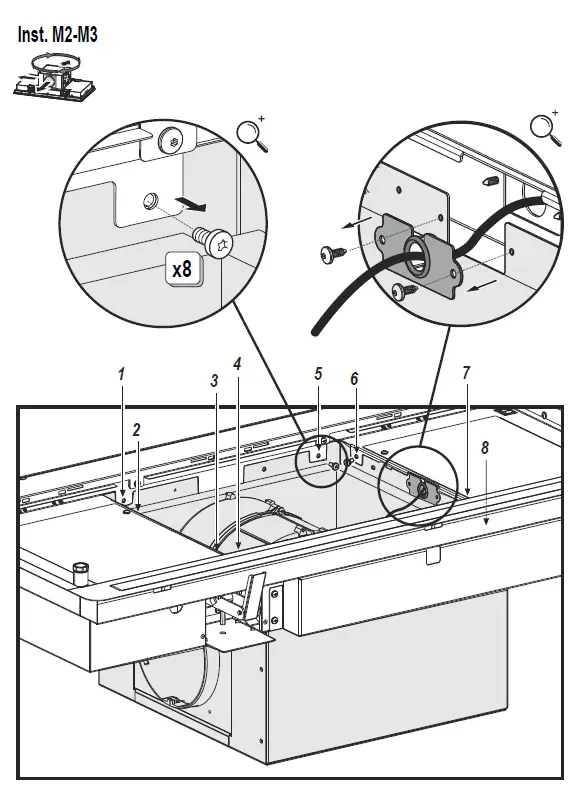 Inst. M2-M3

x8

1
2
3
4
5
6
7
8