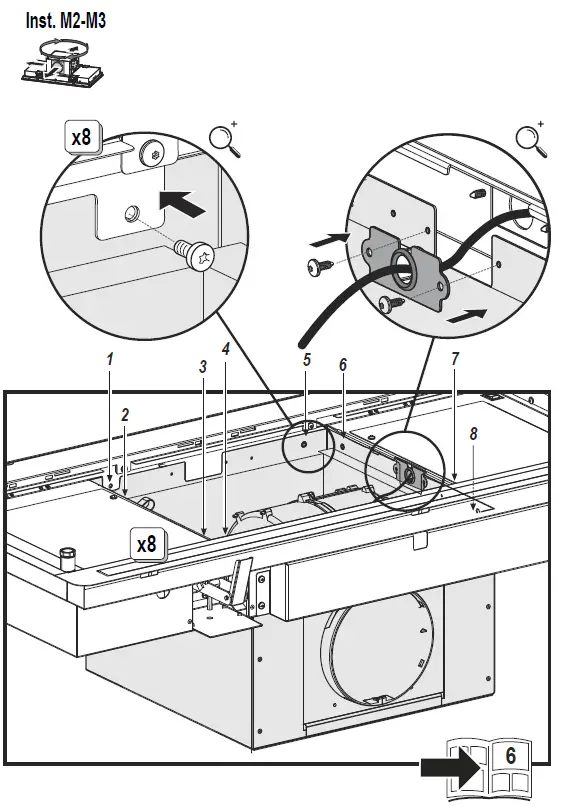 Inst. M2-M3

x8

1
2
3
4
5
6
7
8

x8

6