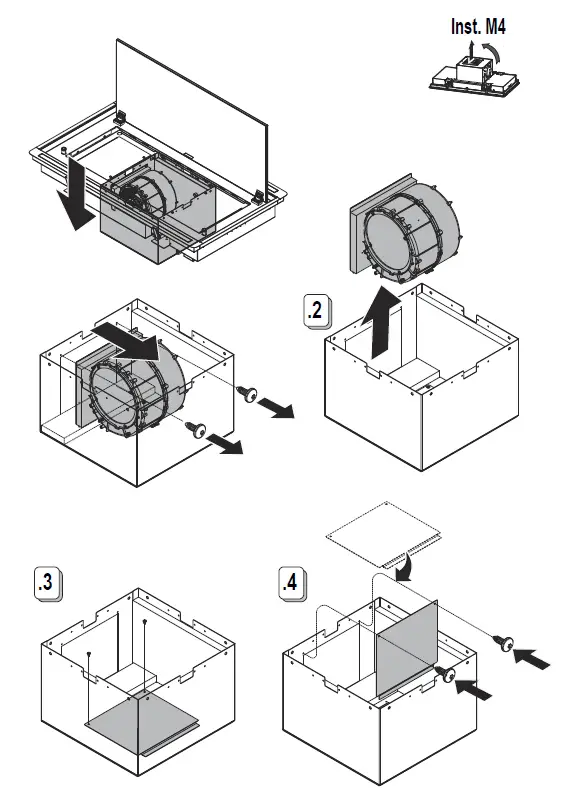 Inst. M4

.2

.3

.4