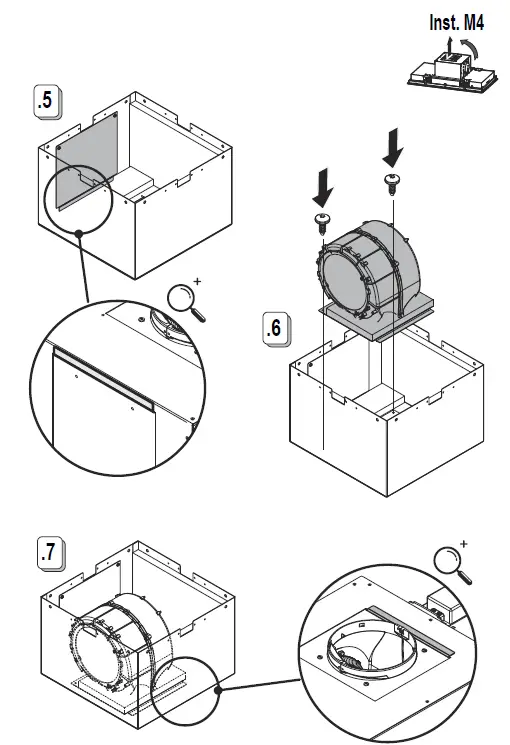 Inst. M4

.5

.6

.7