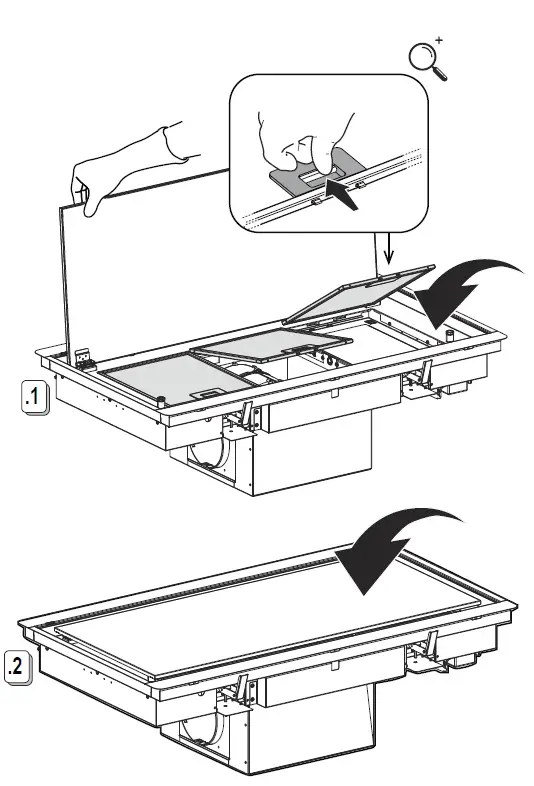 .1

.2