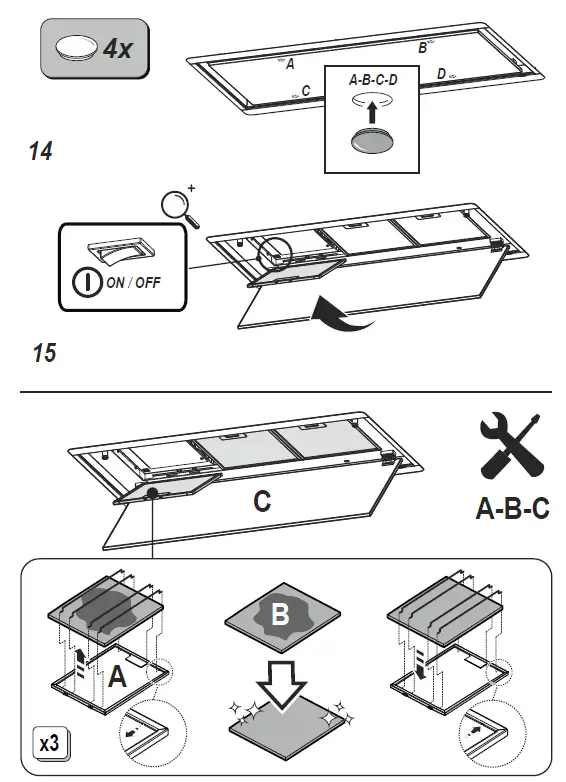 4x

A
B
C
D

A-B-C-D

14

+

ON / OFF

15

C

A-B-C

A

B

x3