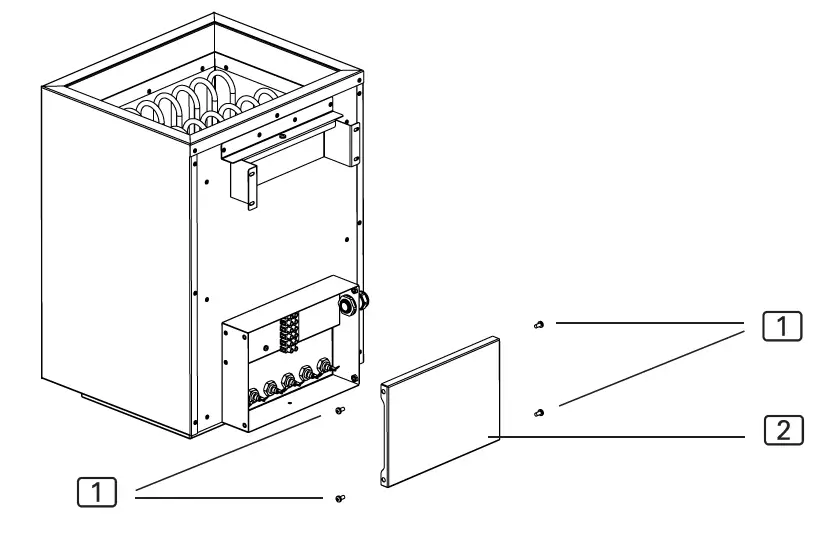 1
2
1