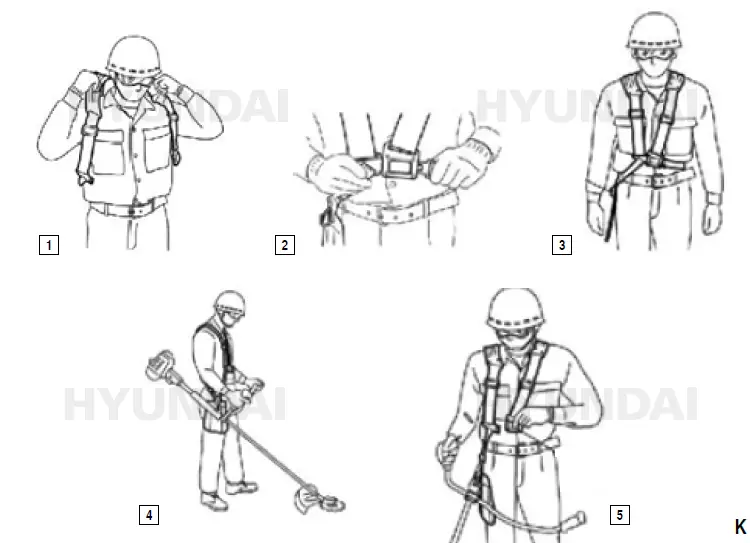 HYUNDAI
HYUNDAI
1
2
3
HYUNDAI
HYUNDAI
4
5
K