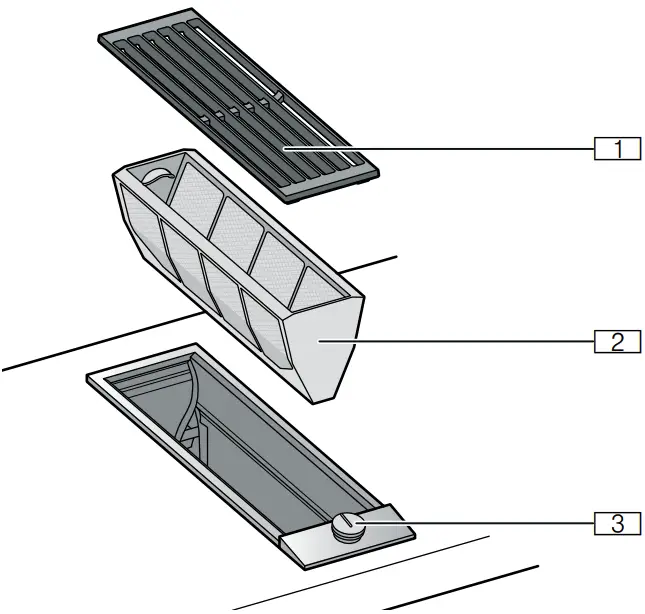 1

2

3