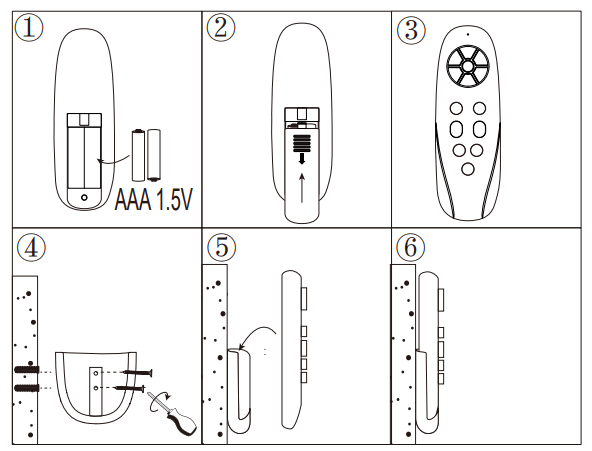 ①

AAA 1.5V

②

③

④

⑤

⑥