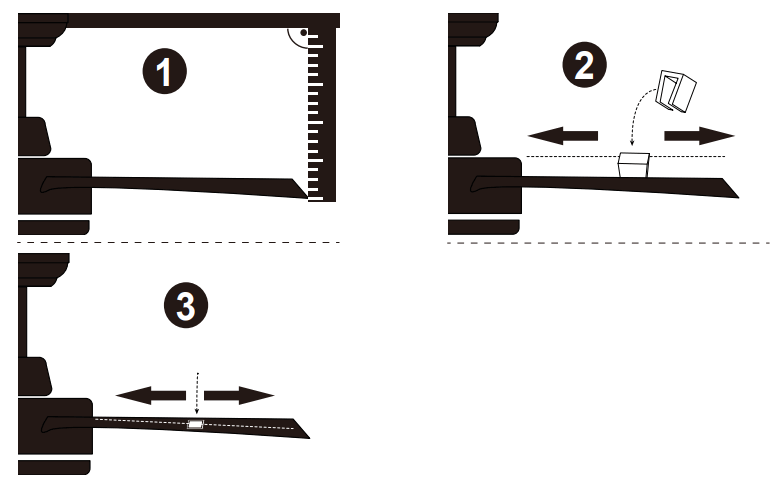 1

2

3