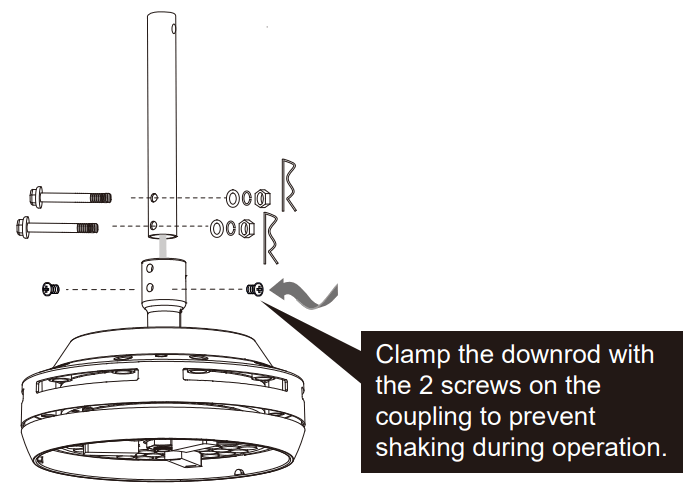 Clamp the downrod with the 2 screws on the coupling to prevent shaking during operation.