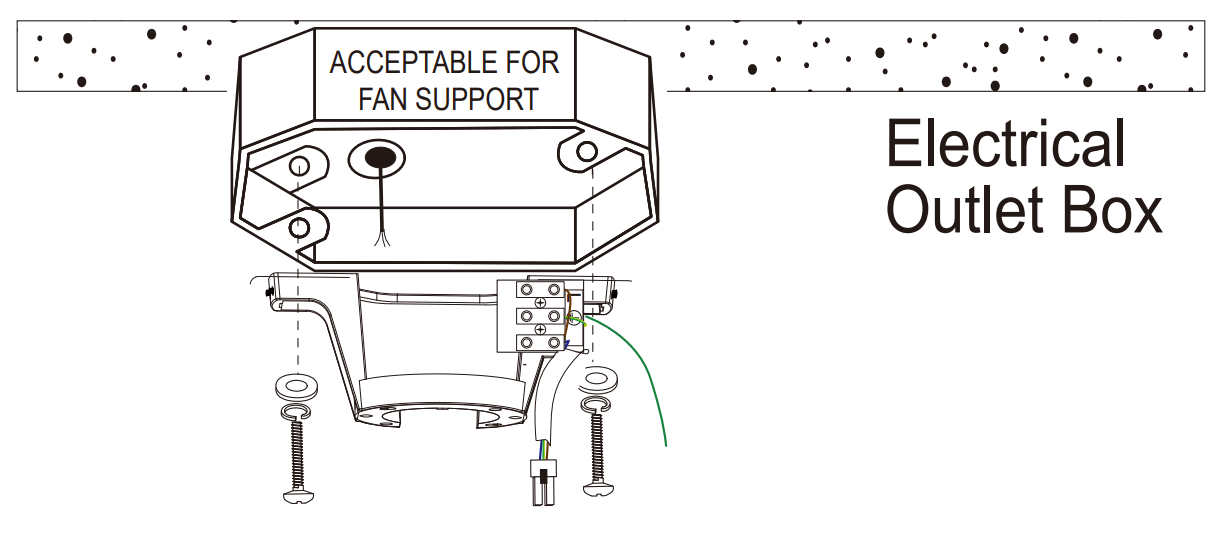 ACCEPTABLE FOR FAN SUPPORT

Electrical Outlet Box