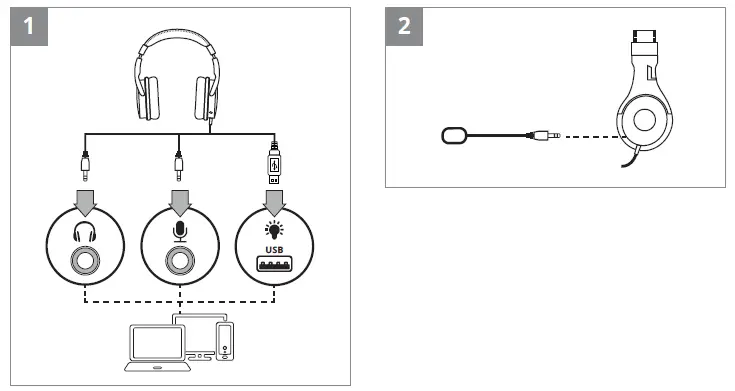 1

USB

2