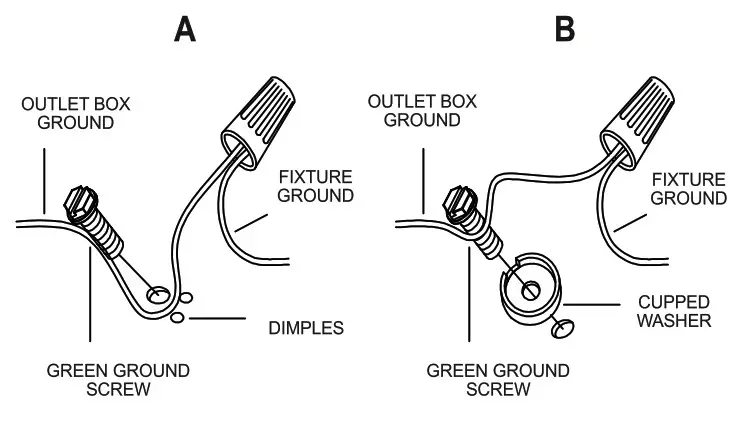 A

OUTLET BOX GROUND

FIXTURE GROUND

DIMPLES

GREEN GROUND SCREW

B

OUTLET BOX GROUND

FIXTURE GROUND

CUPPED WASHER

GREEN GROUND SCREW