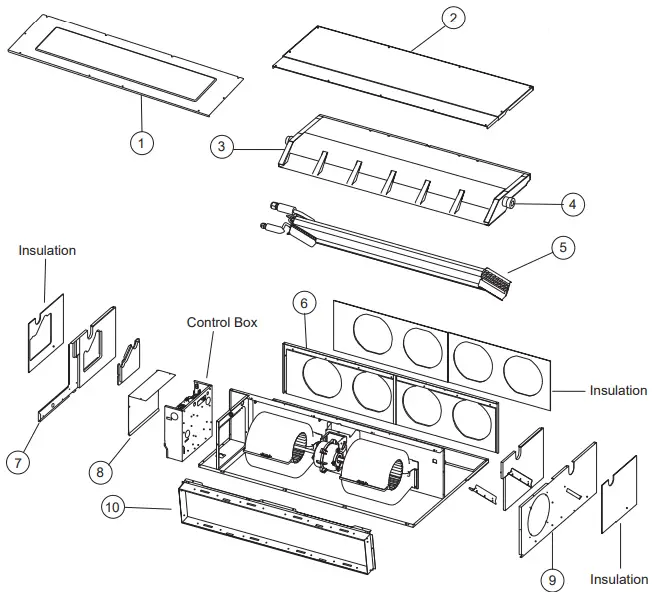 2
1
3
4
5
Insulation
6
Control Box
Insulation
7
8
10
9
Insulation