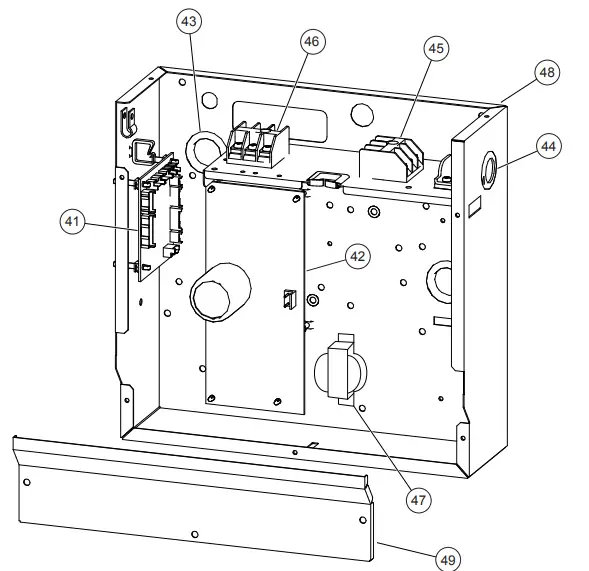 43
46
45
48
44
41
42
47
49