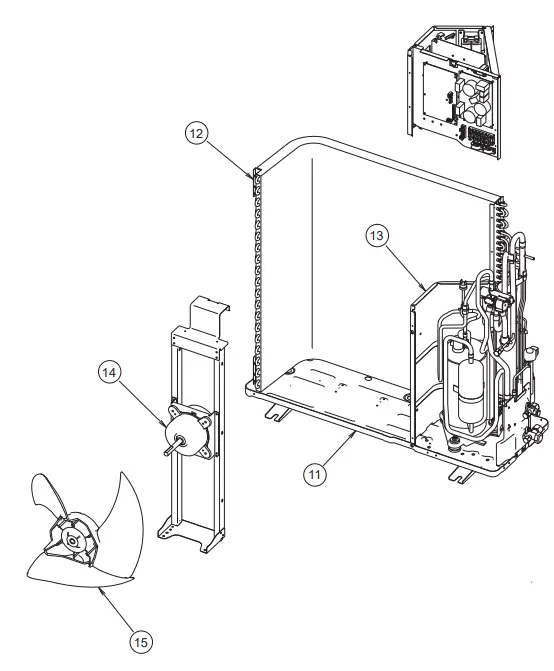 12

13

14

11

15