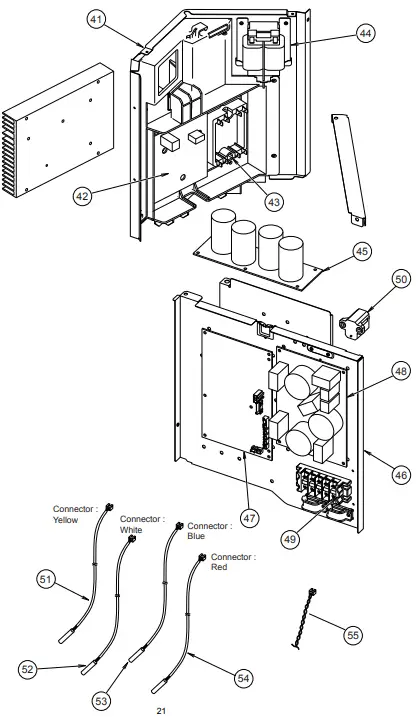 41
44
42
43
45
50
48
46
47
49
Connector : Yellow
Connector : White
Connector : Blue
Connector : Red
51
52
53
54
55
21