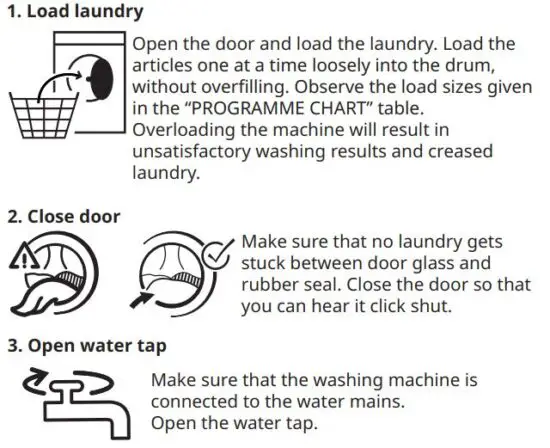 1. Load laundry

Open the door and load the laundry. Load the articles one at a time loosely into the drum, without overfilling. Observe the load sizes given in the “PROGRAMME CHART” table.
Overloading the machine will result in unsatisfactory washing results and creased laundry.

2. Close door

Make sure that no laundry gets stuck between door glass and rubber seal. Close the door so that you can hear it click shut.

3. Open water tap

Make sure that the washing machine is connected to the water mains.
Open the water tap.