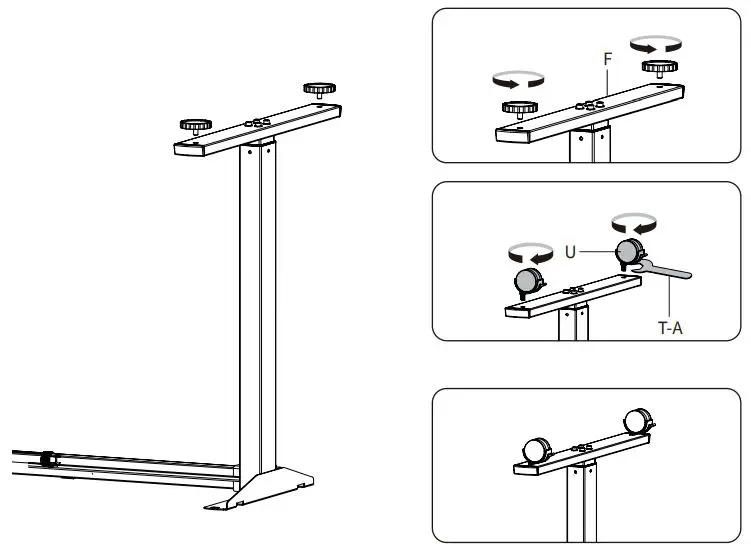 F

U

T-A