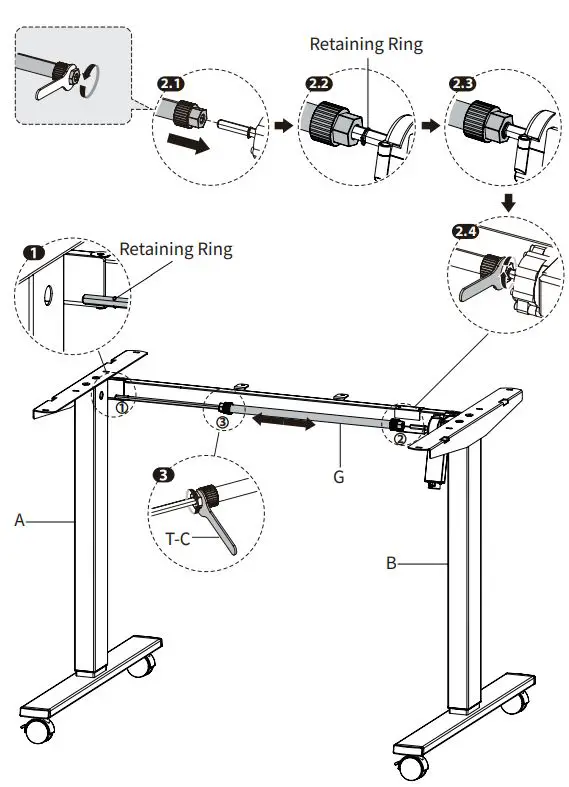 Retaining Ring

2.1

2.2

2.3

2.4

1

Retaining Ring

①

③

②

G

3

T-C

A

B