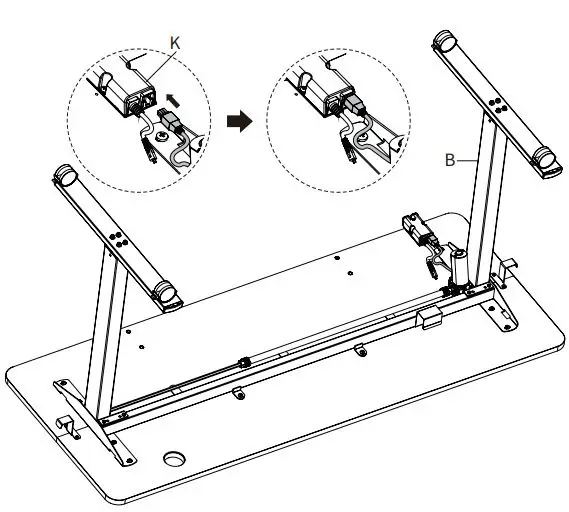 K

B