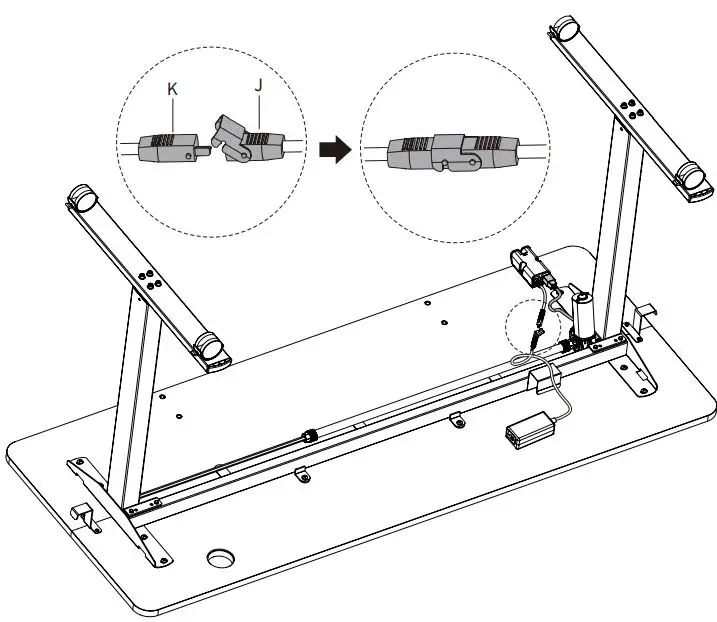 K
J