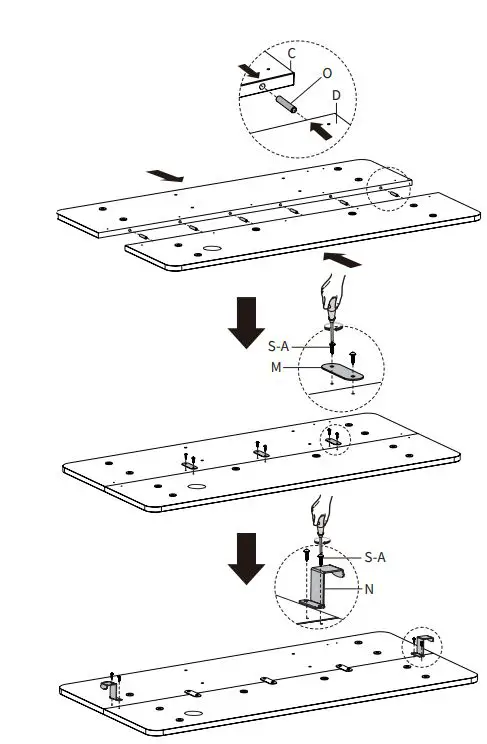 C
O
D
S-A
M
S-A
N