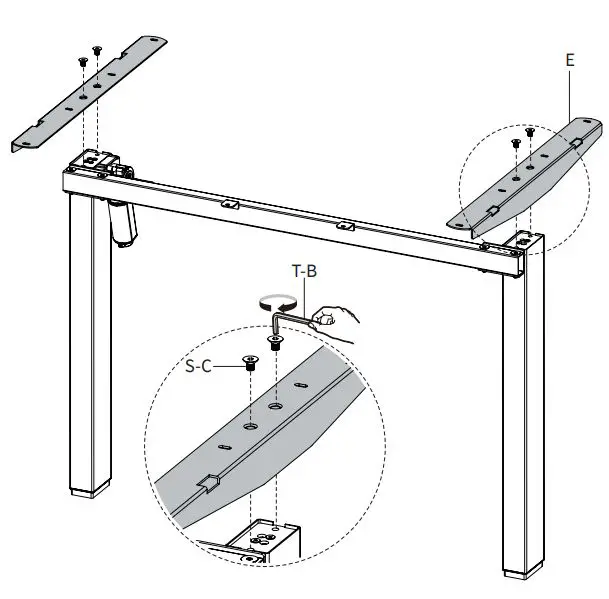 E

T-B

S-C