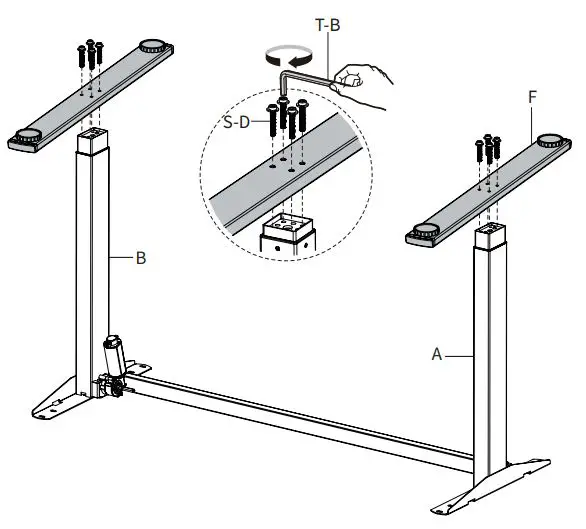 T-B
S-D
F
B
A