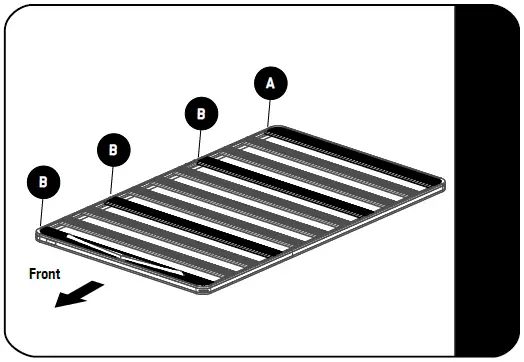 A
B
B
B
Front